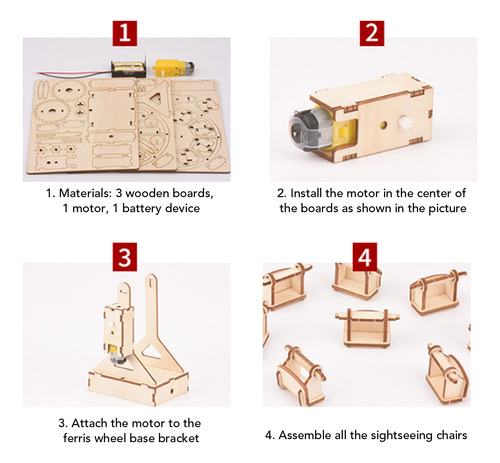 1

1. Materials: 3 wooden boards, 1 motor, 1 battery device

2

2. Install the motor in the center of the boards as shown in the picture

3

3. Attach the motor to the ferris wheel base bracket

4

4. Assemble all the sightseeing chairs