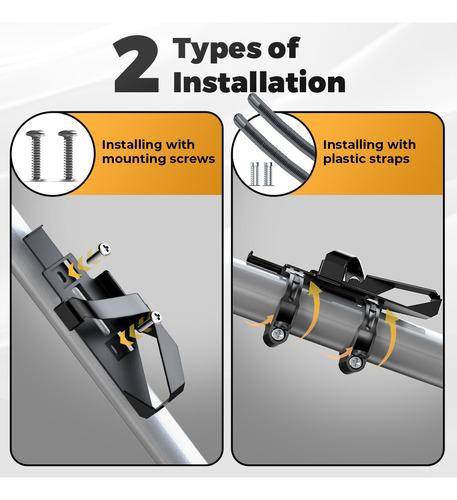 2 Types of Installation

Installing with mounting screws

Installing with plastic straps