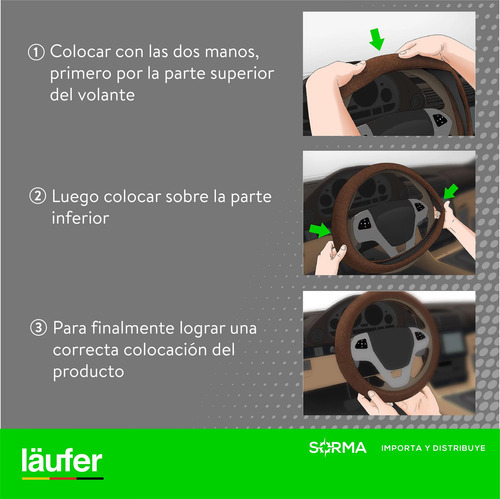 ① Colocar con las dos manos, primero por la parte superior del volante

② Luego colocar sobre la parte inferior

③ Para finalmente lograr una correcta colocación del producto

läufer

SORMA IMPORTA Y DISTRIBUYE