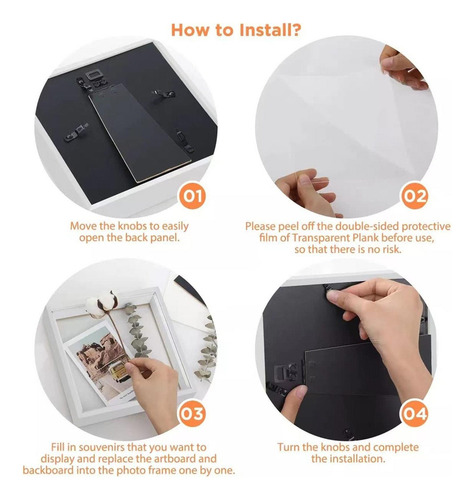 How to Install?

01

Move the knobs to easily open the back panel.

02

Please peel off the double-sided protective film of Transparent Plank before use, so that there is no risk.

03

Fill in souvenirs that you want to display and replace the artboard and backboard into the photo frame one by one.

04

Turn the knobs and complete the installation.