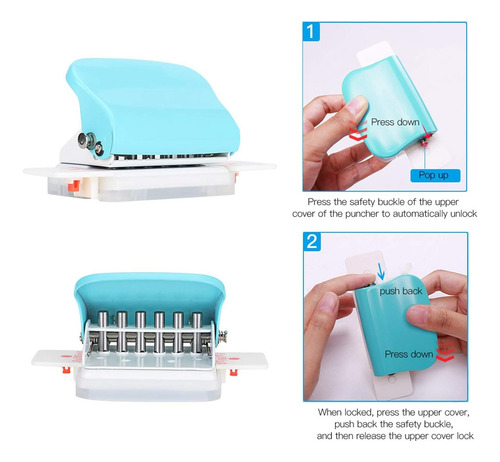 1

Press down

Pop up

Press the safety buckle of the upper cover of the puncher to automatically unlock

2

push back

Press down

When locked, press the upper cover, push back the safety buckle, and then release the upper cover lock