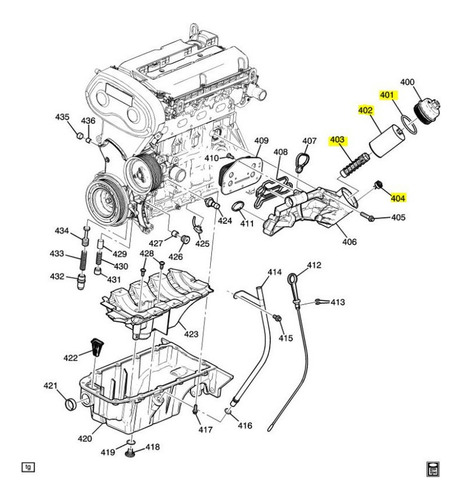 400
401
402
403
404
405
406
407
408
409
410
411
412
413
414
415
416
417
418
419
420
421
422
423
424
425
426
427
428
429
430
431
432
433
434
435
436
tg