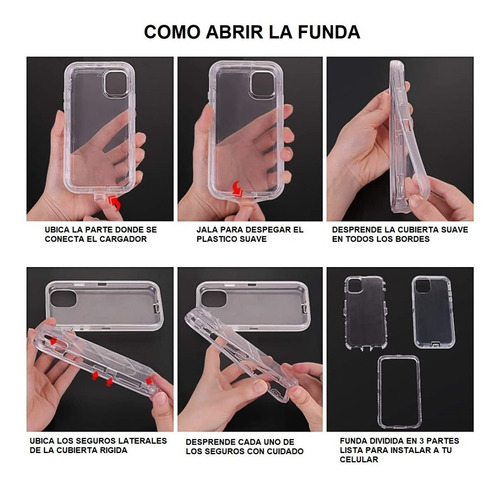 COMO ABRIR LA FUNDA

UBICA LA PARTE DONDE SE CONECTA EL CARGADOR

JALA PARA DESPEGAR EL PLASTICO SUAVE

DESPRENDE LA CUBIERTA SUAVE EN TODOS LOS BORDES

UBICA LOS SEGUROS LATERALES DE LA CUBIERTA RIGIDA

DESPRENDE CADA UNO DE LOS SEGUROS CON CUIDADO

FUNDA DIVIDIDA EN 3 PARTES LISTA PARA INSTALAR A TU CELULAR