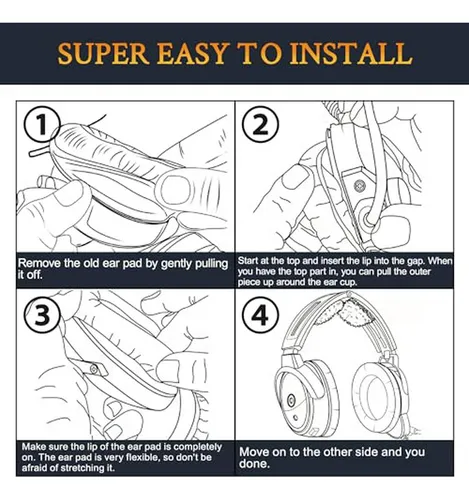 SUPER EASY TO INSTALL

1

Remove the old ear pad by gently pulling it off.

2

Start at the top and insert the lip into the gap. When you have the top part in, you can pull the outer piece up around the ear cup.

3

Make sure the lip of the ear pad is completely on. The ear pad is very flexible, so don't be afraid of stretching it.

4

Move on to the other side and you done.