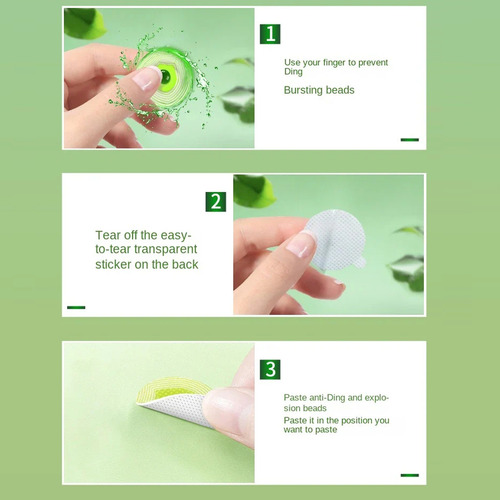 1

Use your finger to prevent Ding

Bursting beads

2

Tear off the easy-to-tear transparent sticker on the back

3

Paste anti-Ding and explosion beads

Paste it in the position you want to paste