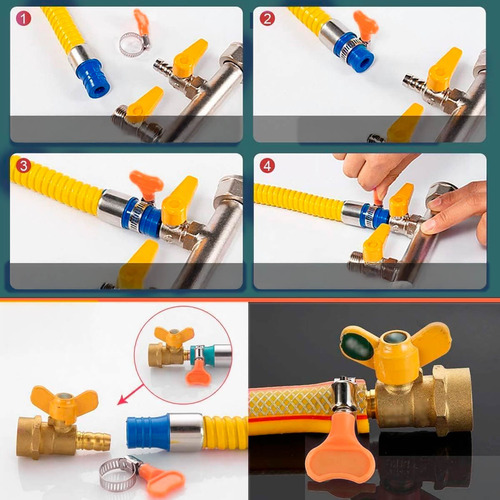 1

2

3

4