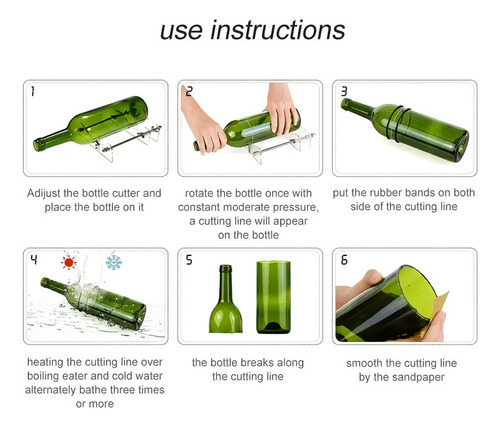 use instructions

1

Adijust the bottle cutter and place the bottle on it

2

rotate the bottle once with constant moderate pressure, a cutting line will appear on the bottle

3

put the rubber bands on both side of the cutting line

4

heating the cutting line over boiling eater and cold water alternately bathe three times or more

5

the bottle breaks along the cutting line

6

smooth the cutting line by the sandpaper