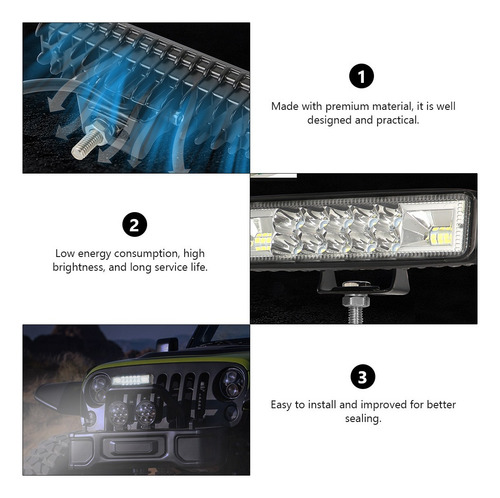 1

Made with premium material, it is well designed and practical.

2

Low energy consumption, high brightness, and long service life.

3

Easy to install and improved for better sealing.