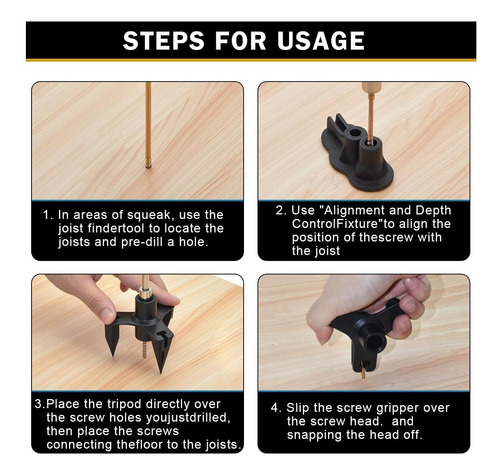 STEPS FOR USAGE

1. In areas of squeak, use the joist findertool to locate the joists and pre-dill a hole.

2. Use "Alignment and Depth ControlFixture"to align the position of thescrew with the joist

3.Place the tripod directly over the screw holes youjustdrilled, then place the screws connecting thefloor to the joists.

4. Slip the screw gripper over the screw head. and snapping the head off.