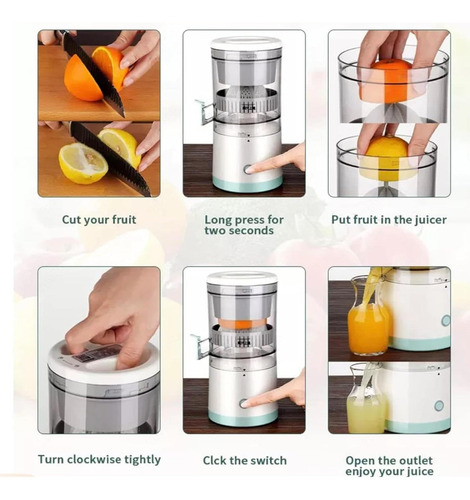 Cut your fruit

Long press for two seconds

Put fruit in the juicer

Turn clockwise tightly

Clck the switch

Open the outlet enjoy your juice