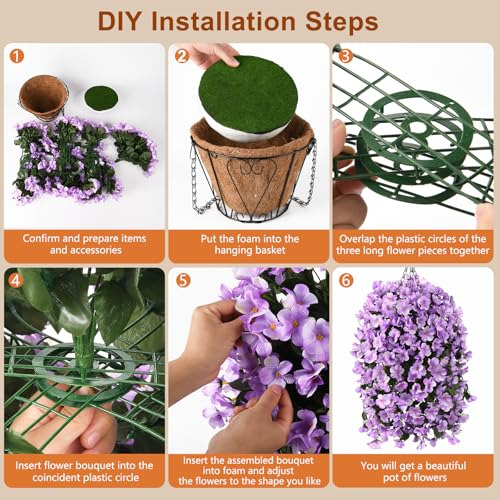 DIY Installation Steps

1

Confirm and prepare items and accessories

2

Put the foam into the hanging basket

3

Overlap the plastic circles of the three long flower pieces together

4

Insert flower bouquet into the coincident plastic circle

5

Insert the assembled bouquet into foam and adjust the flowers to the shape you like

6

You will get a beautiful pot of flowers