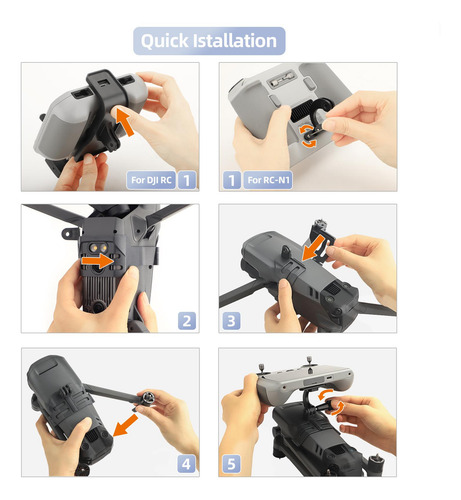 Quick Istallation

For DJI RC 1

1 For RC-N1

2

3

4

5