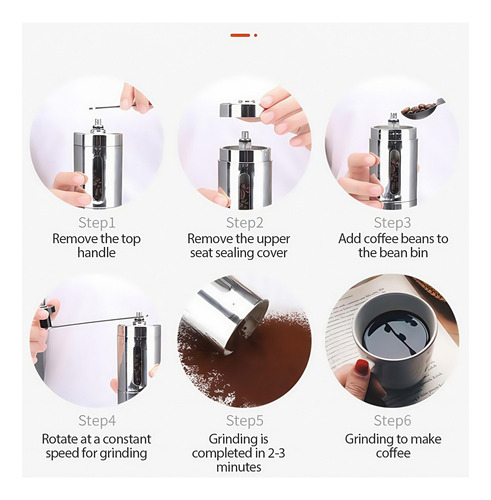 Step1
Remove the top handle

Step2
Remove the upper seat sealing cover

Step3
Add coffee beans to the bean bin

Step4
Rotate at a constant speed for grinding

Step5
Grinding is completed in 2-3 minutes

Step6
Grinding to make coffee