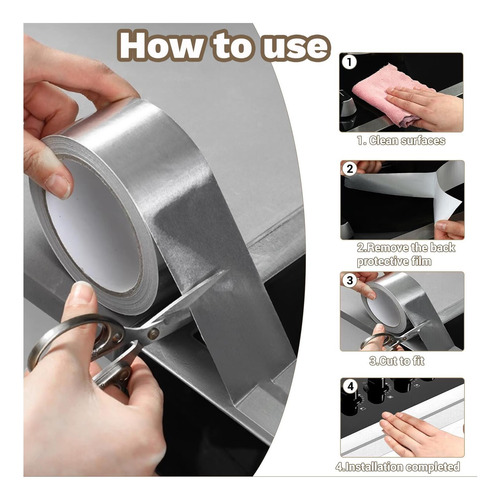 How to use

1
1. Clean surfaces

2
2.Remove the back protective film

3
3.Cut to fit

4
4.Installation completed