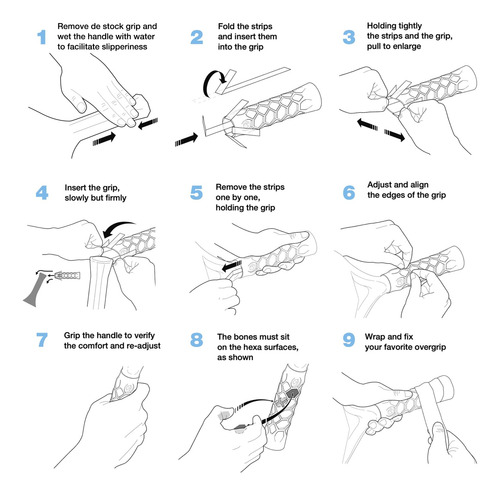 1 Remove de stock grip and wet the handle with water to facilitate slipperiness

2 Fold the strips and insert them into the grip

3 Holding tightly the strips and the grip, pull to enlarge

4 Insert the grip, slowly but firmly

5 Remove the strips one by one, holding the grip

6 Adjust and align the edges of the grip

7 Grip the handle to verify the comfort and re-adjust

8 The bones must sit on the hexa surfaces, as shown

9 Wrap and fix your favorite overgrip