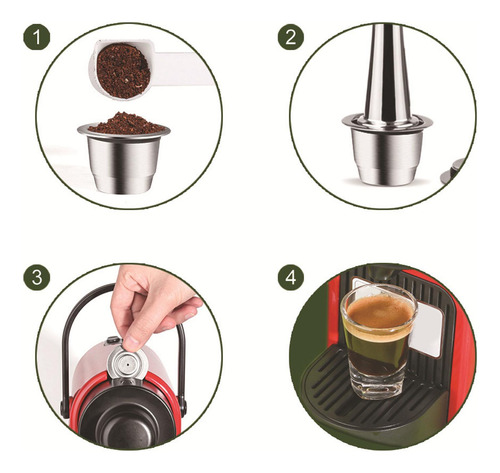 1

2

3

4