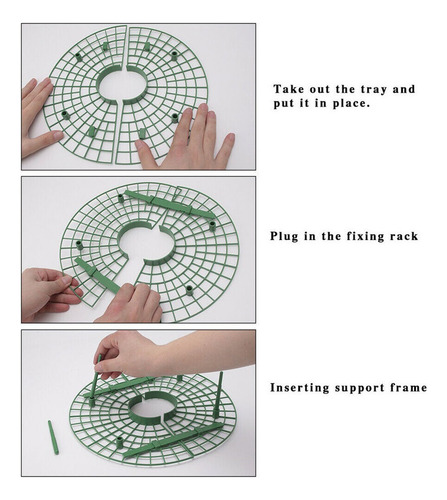 Take out the tray and put it in place.

Plug in the fixing rack

Inserting support frame