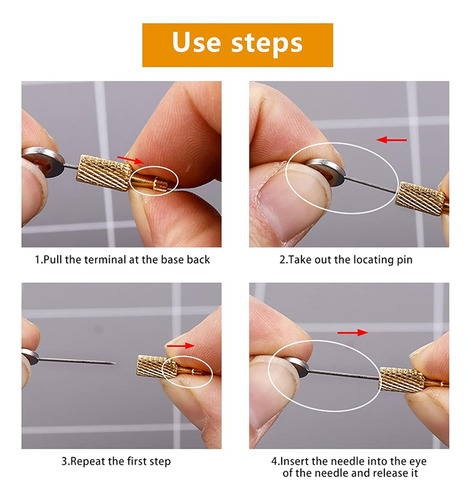 Use steps

1.Pull the terminal at the base back

2.Take out the locating pin

3.Repeat the first step

4.Insert the needle into the eye of the needle and release it