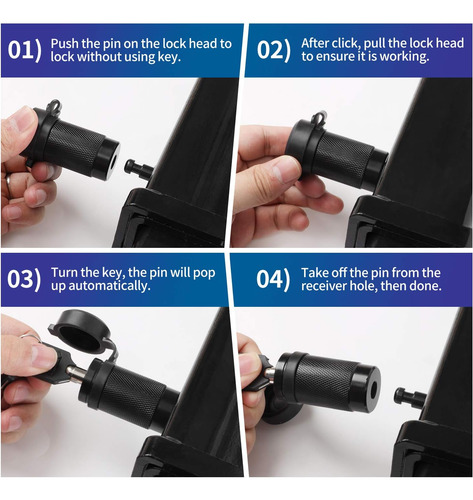 01) Push the pin on the lock head to lock without using key.

02) After click, pull the lock head to ensure it is working.

03) Turn the key, the pin will pop up automatically.

04) Take off the pin from the receiver hole, then done.