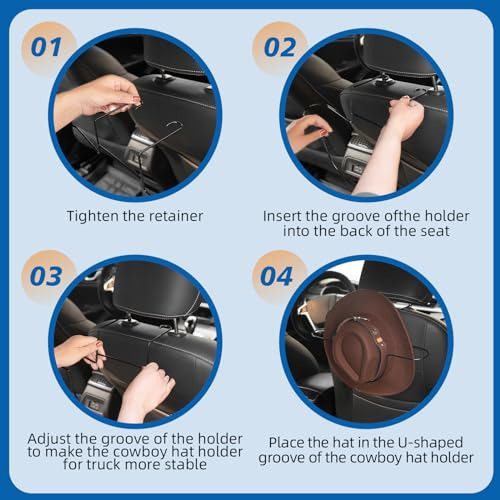 01

Tighten the retainer

02

Insert the groove ofthe holder into the back of the seat

03

Adjust the groove of the holder to make the cowboy hat holder for truck more stable

04

Place the hat in the U-shaped groove of the cowboy hat holder