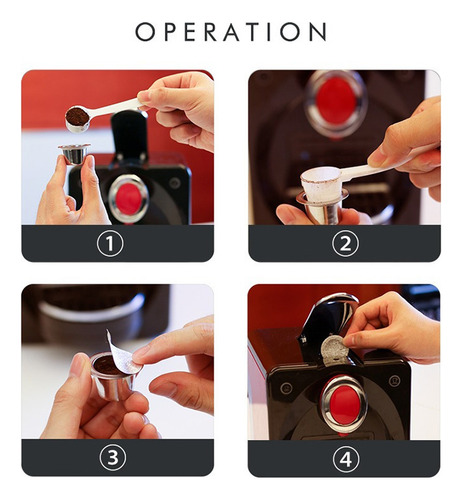 OPERATION

①

②

③

④