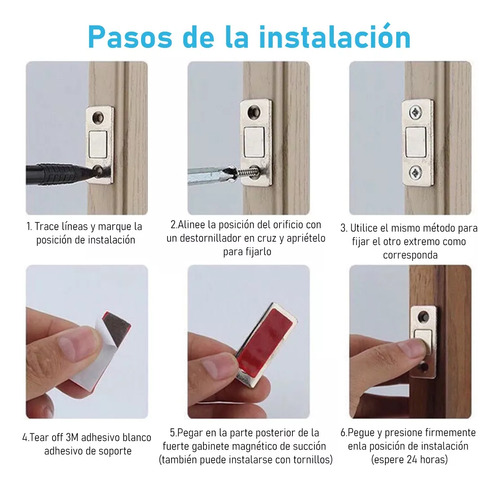 Pasos de la instalación

1. Trace líneas y marque la posición de instalación

2.Alinee la posición del orificio con un destornillador en cruz y apriételo para fijarlo

3. Utilice el mismo método para fijar el otro extremo como corresponda

4.Tear off 3M adhesivo blanco adhesivo de soporte

5.Pegar en la parte posterior de la fuerte gabinete magnético de succión (también puede instalarse con tornillos)

6.Pegue y presione firmemente enla posición de instalación (espere 24 horas)