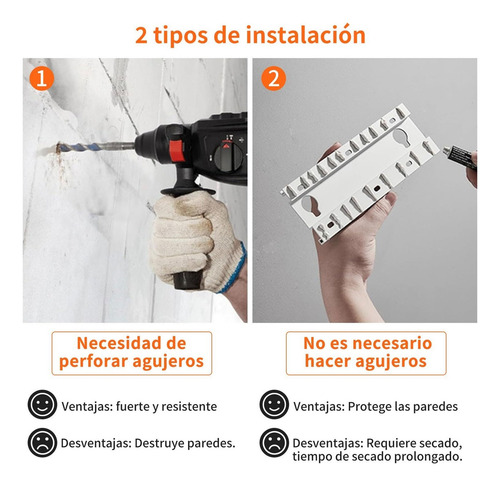 2 tipos de instalación

1

Necesidad de perforar agujeros

Ventajas: fuerte y resistente

Desventajas: Destruye paredes.

2

No es necesario hacer agujeros

Ventajas: Protege las paredes

Desventajas: Requiere secado, tiempo de secado prolongado.