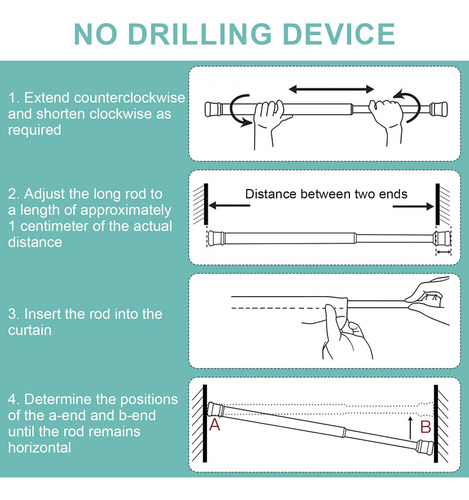 NO DRILLING DEVICE

1. Extend counterclockwise and shorten clockwise as required

2. Adjust the long rod to a length of approximately 1 centimeter of the actual distance

Distance between two ends

3. Insert the rod into the curtain

4. Determine the positions of the a-end and b-end until the rod remains horizontal

A

B