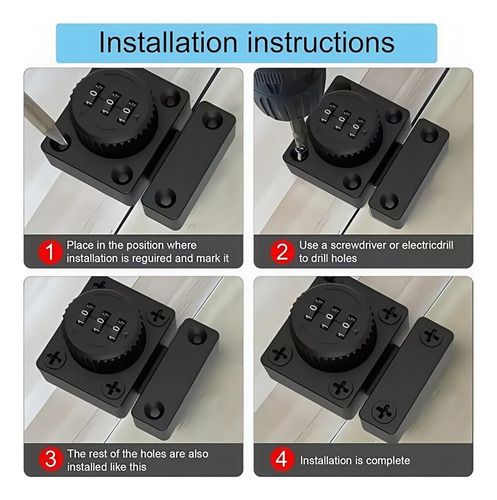 Installation instructions

1 Place in the position where installation is reguired and mark it

2 Use a screwdriver or electricdrill to drill holes

3 The rest of the holes are also installed like this

4 Installation is complete