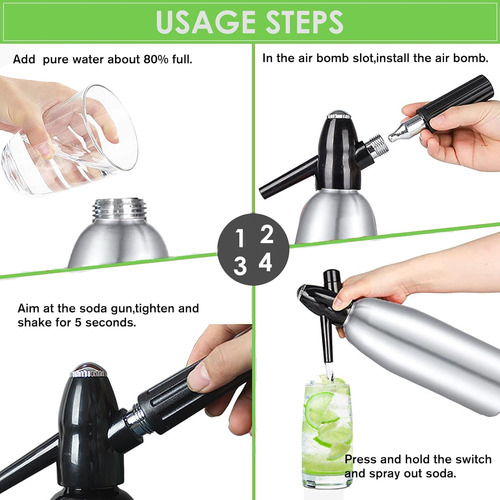 USAGE STEPS

Add pure water about 80% full.

In the air bomb slot,install the air bomb.

1 2
3 4

Aim at the soda gun,tighten and shake for 5 seconds.

Press and hold the switch and spray out soda.