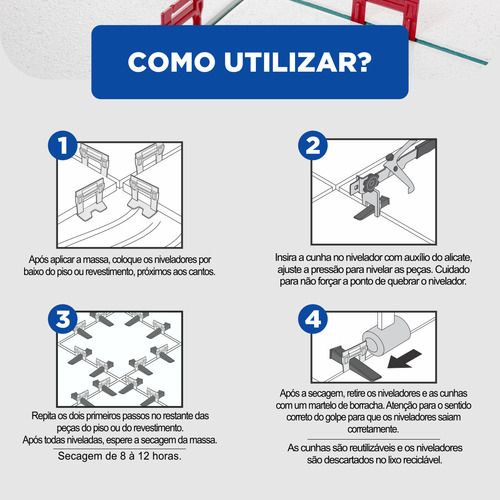 COMO UTILIZAR?

1

Após aplicar a massa, coloque os niveladores por baixo do piso ou revestimento, próximos aos cantos.

2

Insira a cunha no nivelador com auxílio do alicate, ajuste a pressão para nivelar as peças. Cuidado para não forçar a ponto de quebrar o nivelador.

3

Repita os dois primeiros passos no restante das peças do piso ou do revestimento.
Após todas niveladas, espere a secagem da massa.

Secagem de 8 à 12 horas.

4

Após a secagem, retire os niveladores e as cunhas com um martelo de borracha. Atenção para o sentido correto do golpe para que os niveladores saiam corretamente.

As cunhas são reutilizáveis e os niveladores são descartados no lixo reciclável.