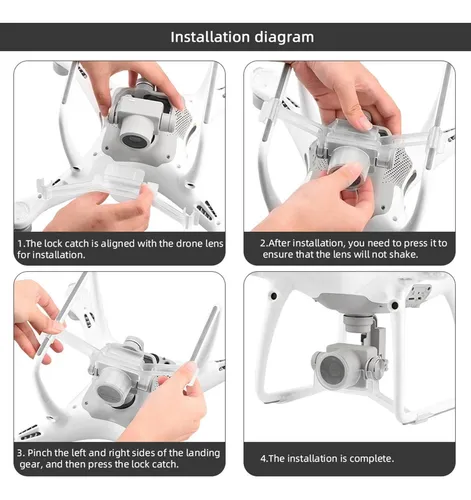 Installation diagram

1.The lock catch is aligned with the drone lens for installation.

2.After installation, you need to press it to ensure that the lens will not shake.

3. Pinch the left and right sides of the landing gear, and then press the lock catch.

4.The installation is complete.