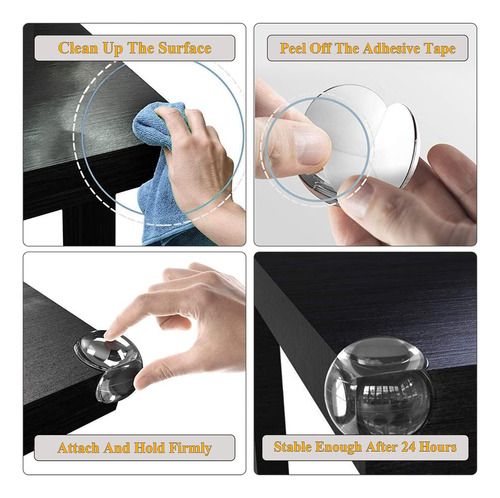 Clean Up The Surface

Peel Off The Adhesive Tape

Attach And Hold Firmly

Stable Enough After 24 Hours