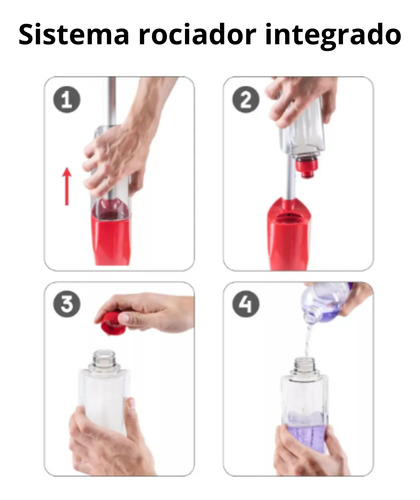 Sistema rociador integrado

1

2

3

4