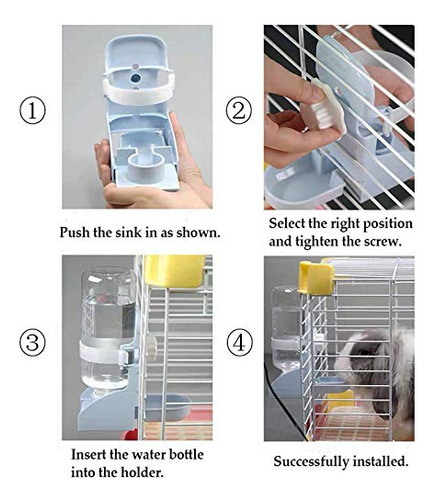 ①

Push the sink in as shown.

②

Select the right position and tighten the screw.

③

Insert the water bottle into the holder.

④

Successfully installed.