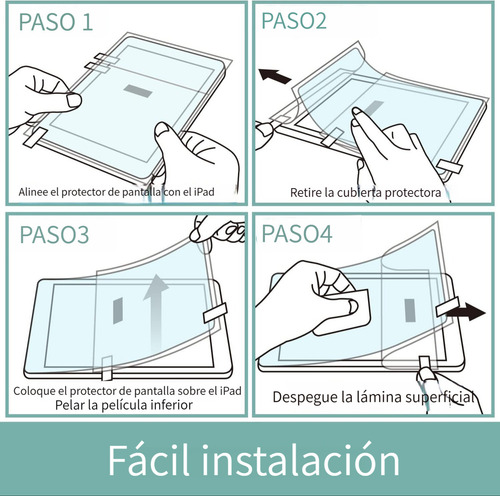 PASO 1

Alinee el protector de pantalla con el iPad

PASO2

Retire la cubierta protectora

PASO3

Coloque el protector de pantalla sobre el iPad
Pelar la película inferior

PASO4

Despegue la lámina superficial

Fácil instalación