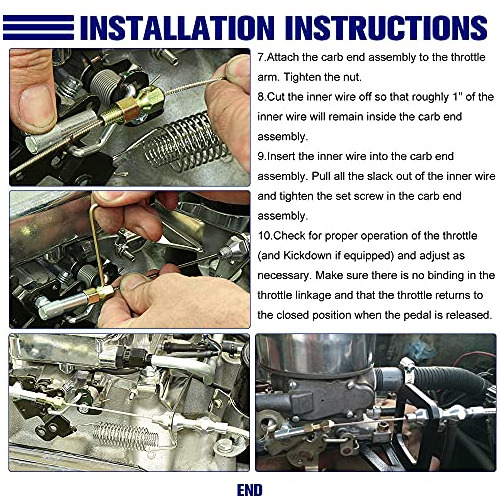 INSTALLATION INSTRUCTIONS

7.Attach the carb end assembly to the throttle arm. Tighten the nut.

8.Cut the inner wire off so that roughly 1" of the inner wire will remain inside the carb end assembly.

9.Insert the inner wire into the carb end assembly. Pull all the slack out of the inner wire and tighten the set screw in the carb end assembly.

10.Check for proper operation of the throttle (and Kickdown if equipped) and adjust as necessary. Make sure there is no binding in the throttle linkage and that the throttle returns to the closed position when the pedal is released.

END