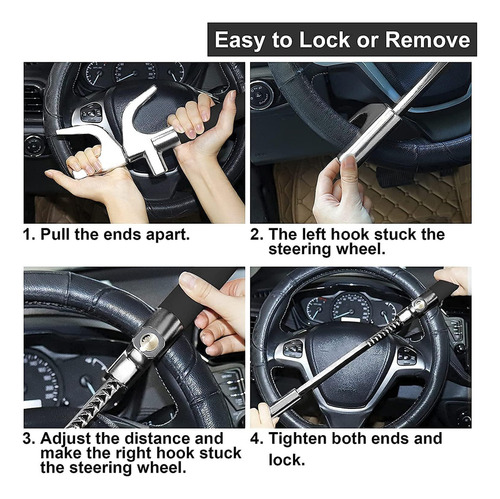 Easy to Lock or Remove

1. Pull the ends apart.

2. The left hook stuck the steering wheel.

3. Adjust the distance and make the right hook stuck the steering wheel.

4. Tighten both ends and lock.