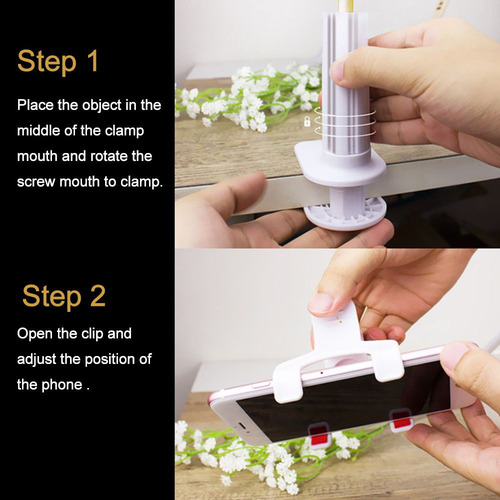 Step 1

Place the object in the middle of the clamp mouth and rotate the screw mouth to clamp.

Step 2

Open the clip and adjust the position of the phone .