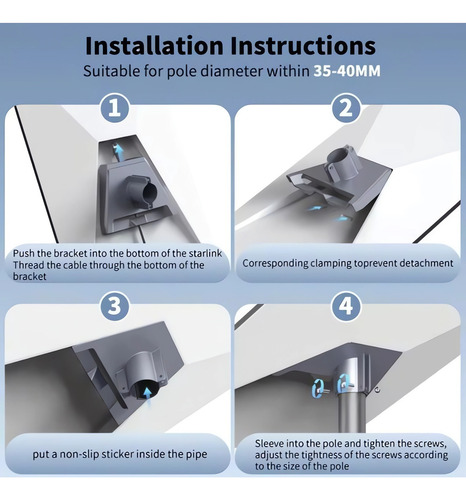 Installation Instructions
Suitable for pole diameter within 35-40MM

1

Push the bracket into the bottom of the starlink
Thread the cable through the bottom of the bracket

2

Corresponding clamping toprevent detachment

3

put a non-slip sticker inside the pipe

4

Sleeve into the pole and tighten the screws, adjust the tightness of the screws according to the size of the pole