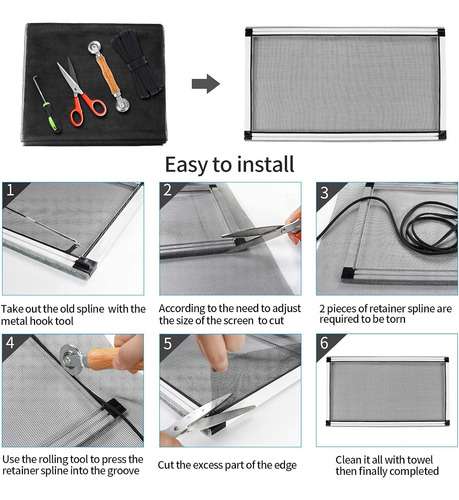 Easy to install

1

Take out the old spline with the metal hook tool

2

According to the need to adjust the size of the screen to cut

3

2 pieces of retainer spline are required to be torn

4

Use the rolling tool to press the retainer spline into the groove

5

Cut the excess part of the edge

6

Clean it all with towel then finally completed