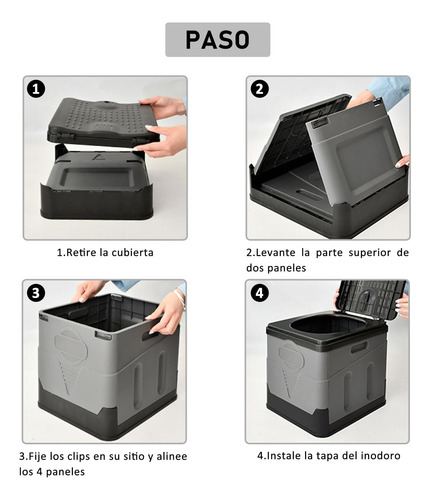 PASO

1

1.Retire la cubierta

2

2.Levante la parte superior de dos paneles

3

3.Fije los clips en su sitio y alinee los 4 paneles

4

4.Instale la tapa del inodoro