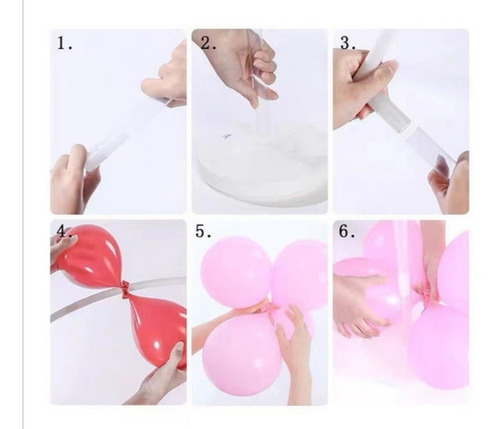 1.

2.

3.

4.

5.

6.