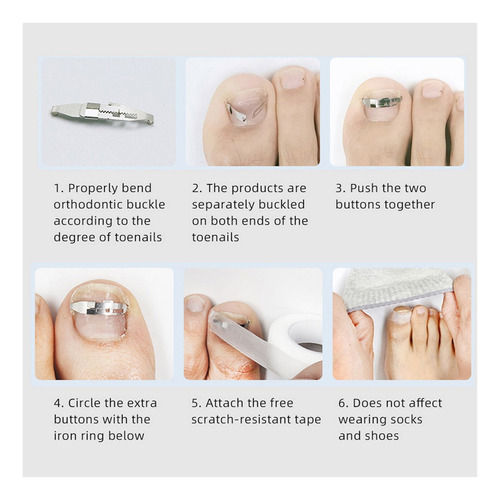 1. Properly bend orthodontic buckle according to the degree of toenails

2. The products are separately buckled on both ends of the toenails

3. Push the two buttons together

4. Circle the extra buttons with the iron ring below

5. Attach the free scratch-resistant tape

6. Does not affect wearing socks and shoes