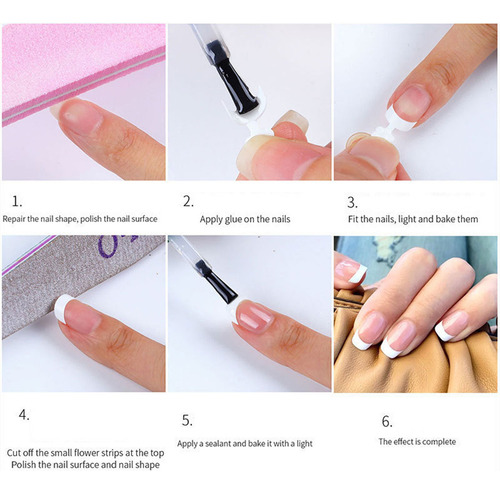 1.
Repair the nail shape, polish the nail surface

2.
Apply glue on the nails

3.
Fit the nails, light and bake them

4.
Cut off the small flower strips at the top
Polish the nail surface and nail shape

5.
Apply a sealant and bake it with a light

6.
The effect is complete