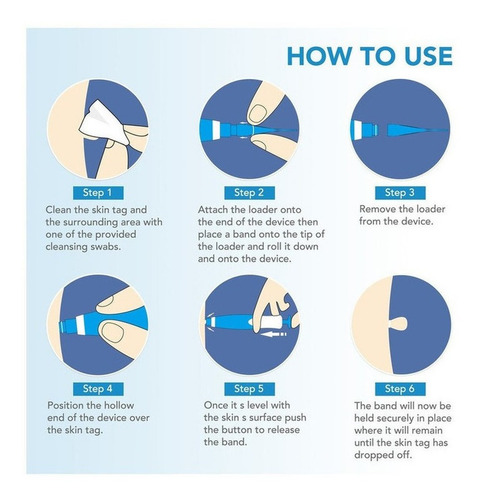 HOW TO USE

Step 1
Clean the skin tag and the surrounding area with one of the provided cleansing swabs.

Step 2
Attach the loader onto the end of the device then place a band onto the tip of the loader and roll it down and onto the device.

Step 3
Remove the loader from the device.

Step 4
Position the hollow end of the device over the skin tag.

Step 5
Once it s level with the skin s surface push the button to release the band.

Step 6
The band will now be held securely in place where it will remain until the skin tag has dropped off.