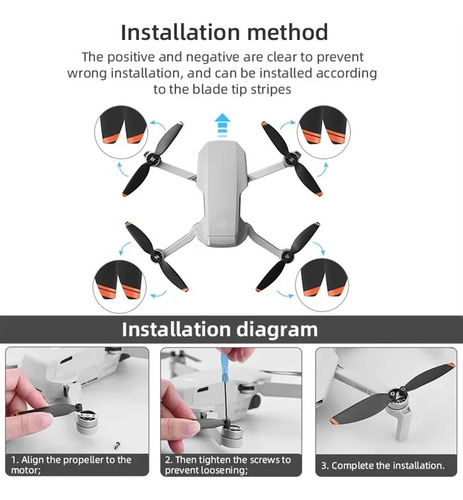 Installation method

The positive and negative are clear to prevent wrong installation, and can be installed according to the blade tip stripes

Installation diagram

1. Align the propeller to the motor;

2. Then tighten the screws to prevent loosening;

3. Complete the installation.