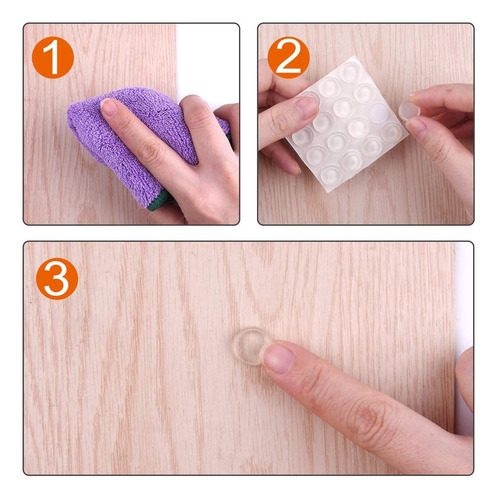 1

2

3