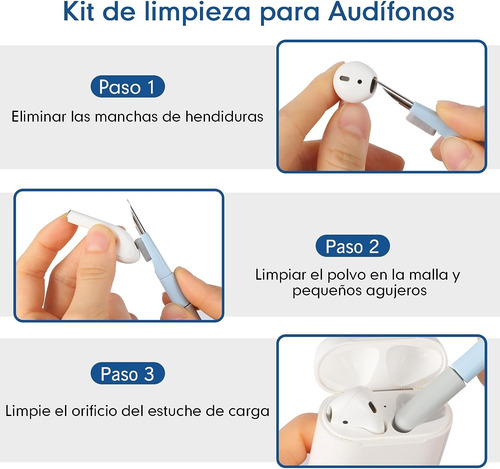 Kit de limpieza para Audífonos

Paso 1

Eliminar las manchas de hendiduras

Paso 2

Limpiar el polvo en la malla y pequeños agujeros

Paso 3

Limpie el orificio del estuche de carga