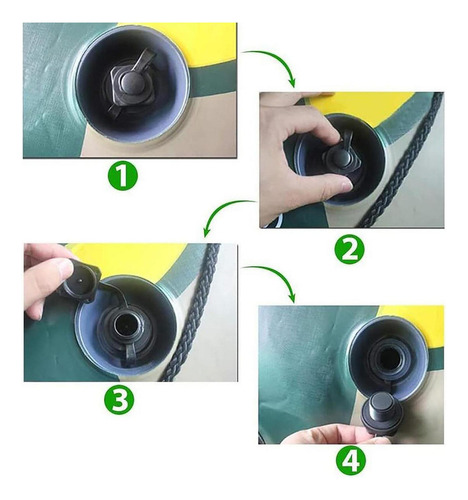 1

2

3

4